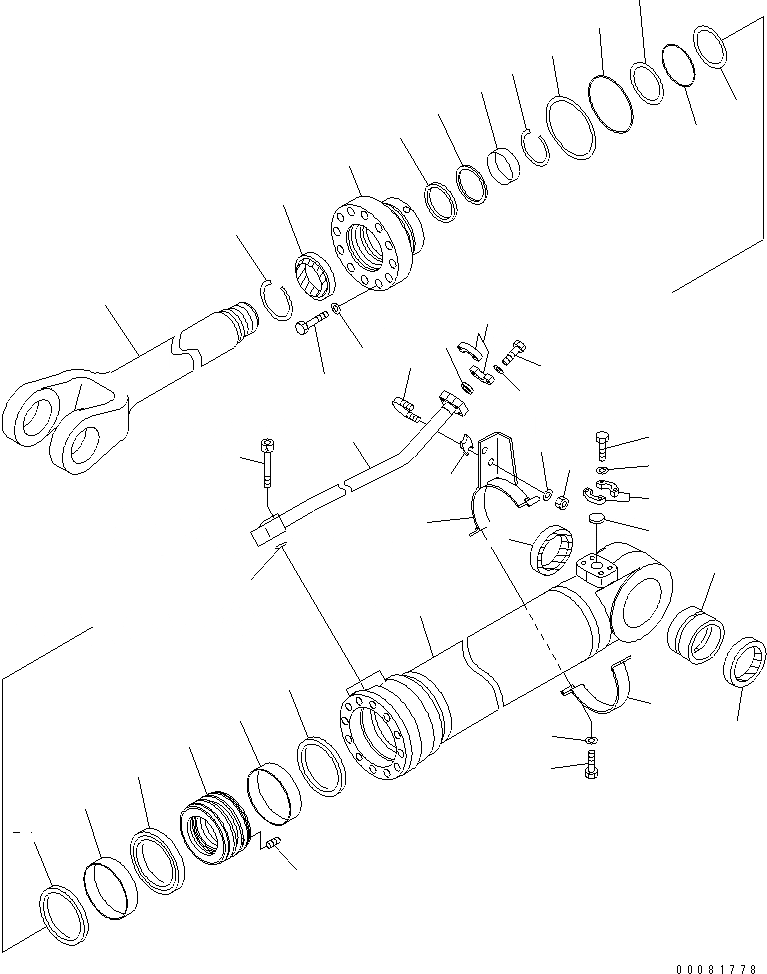 00081778