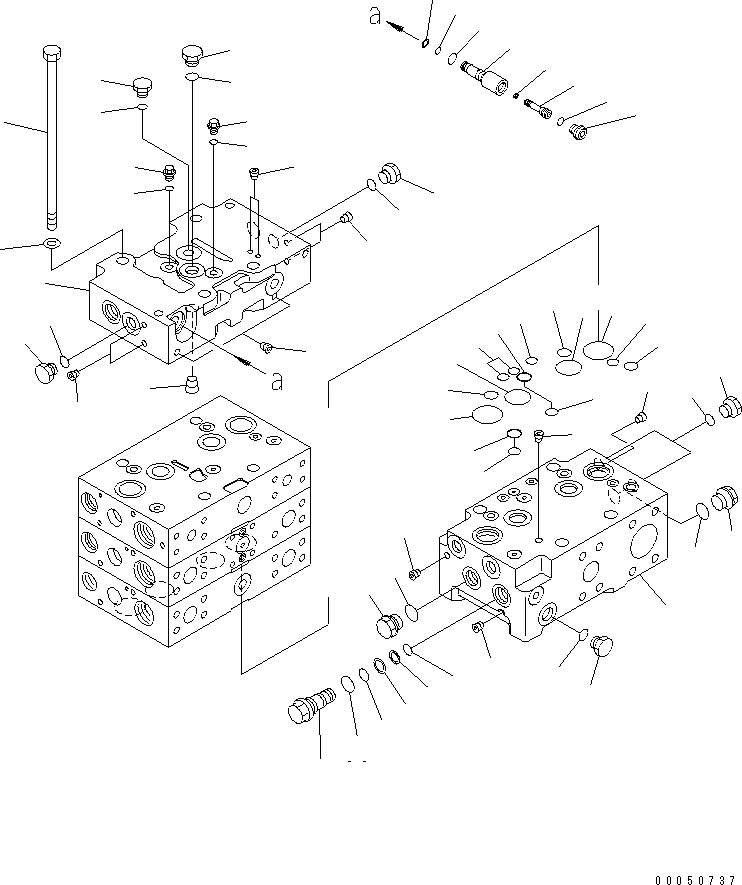 a

a

00050737