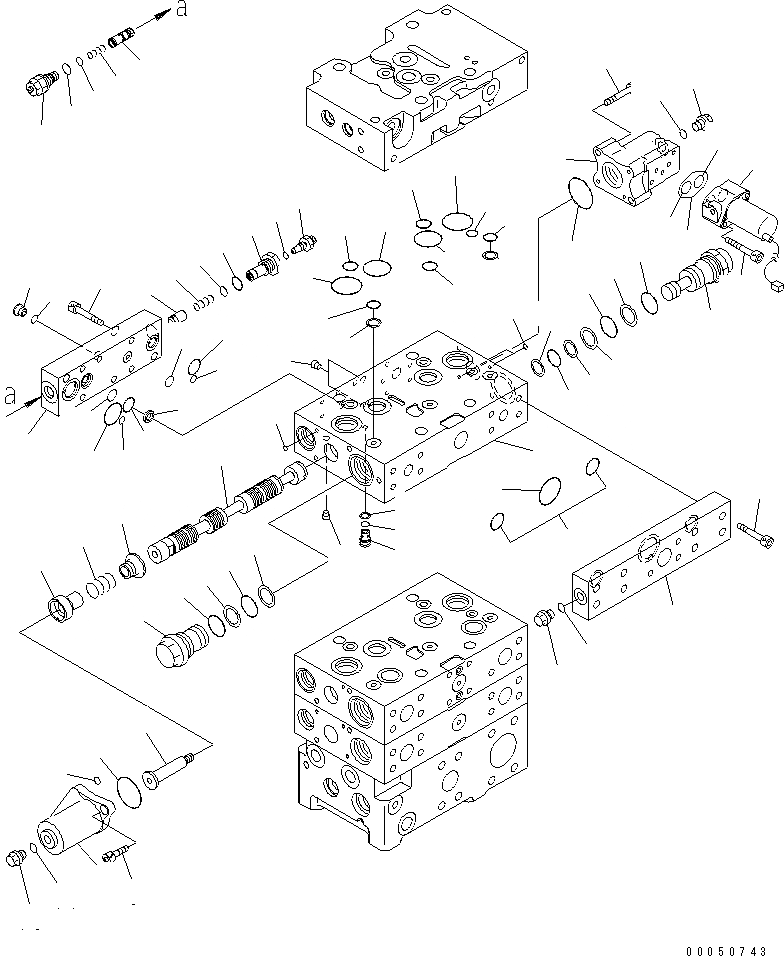 a

a

00050743