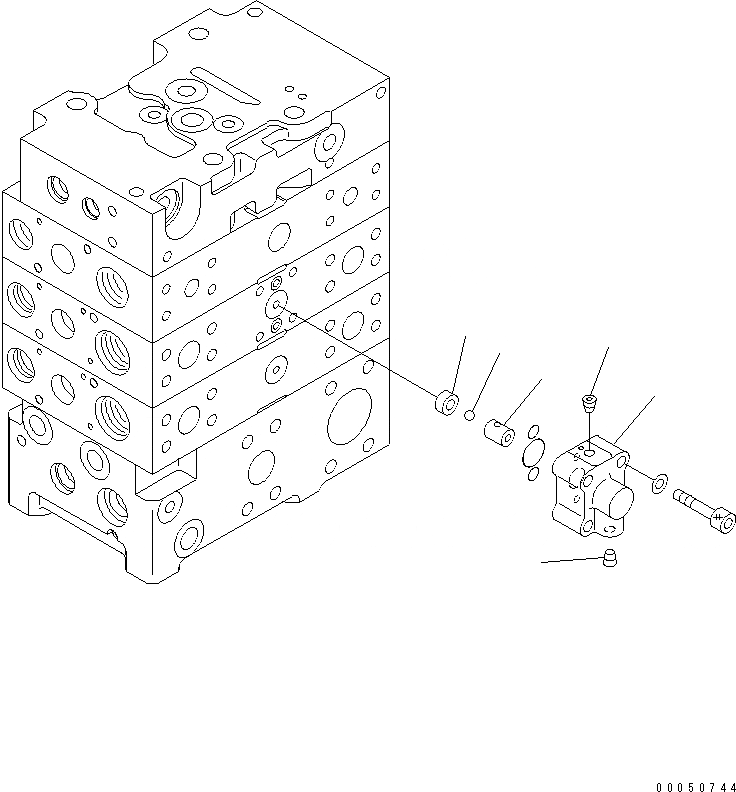 00050744