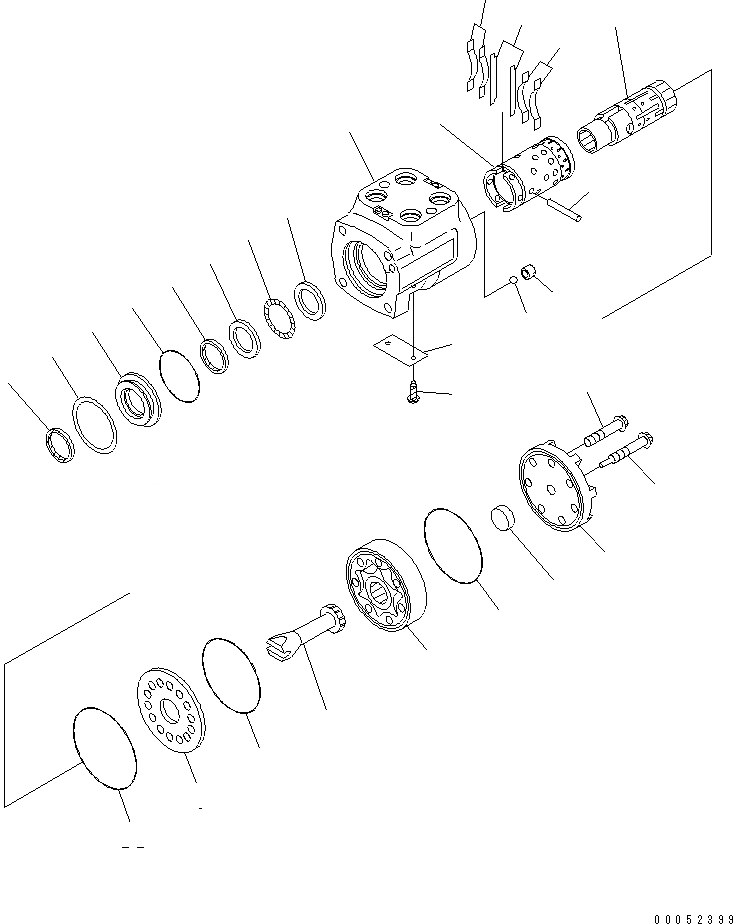 00052399