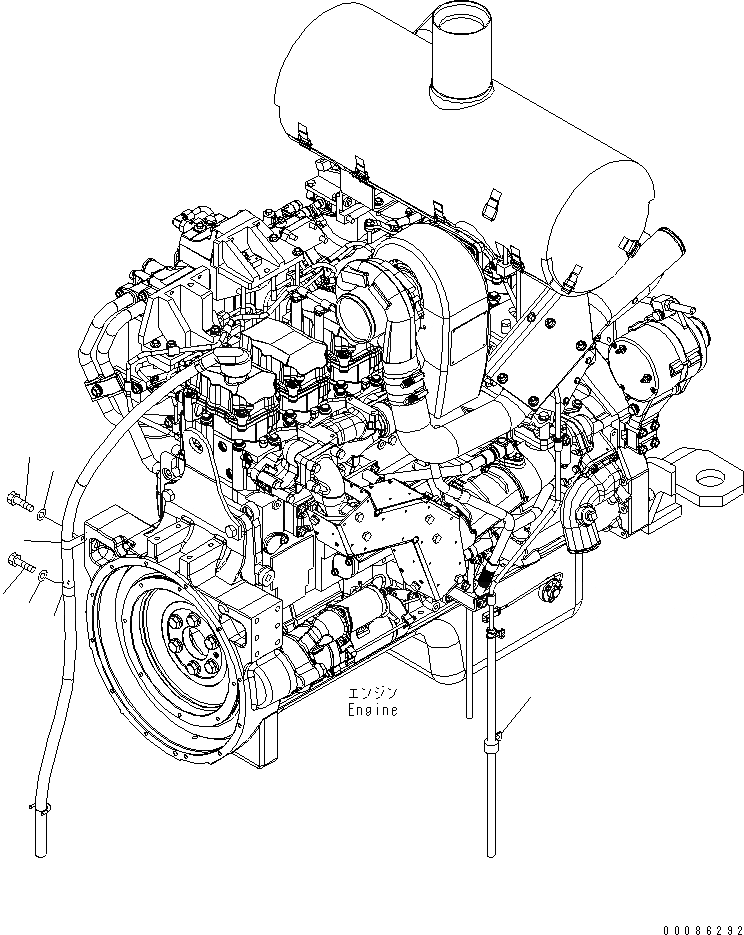 エンジン
Engine

00086292