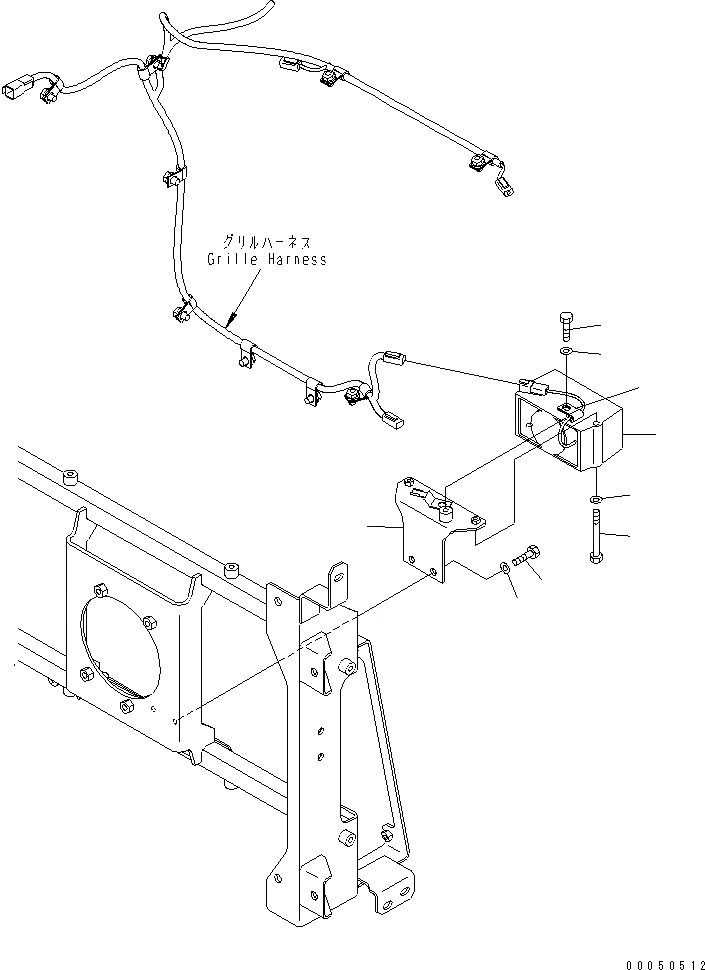 グリルハーネス
Grille Harness

00050512