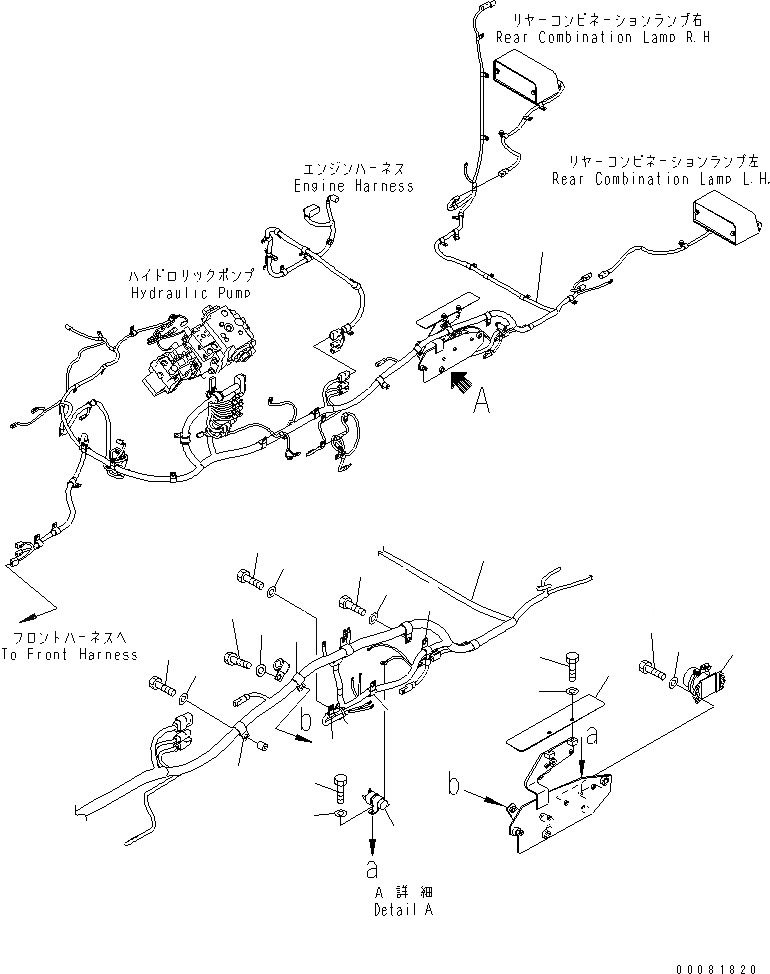 リヤーコンビネーションランプ右
Rear Combination Lamp R.H

リヤーコンビネーションランプ左
Rear Combination Lamp L.H.

エンジンハーネス
Engine Harness

ハイドロリックポンプ
Hydraulic Pump

A

フロントハーネスへ
To Front Harness

b

a

b

a

A 詳細
Detail A

00081820