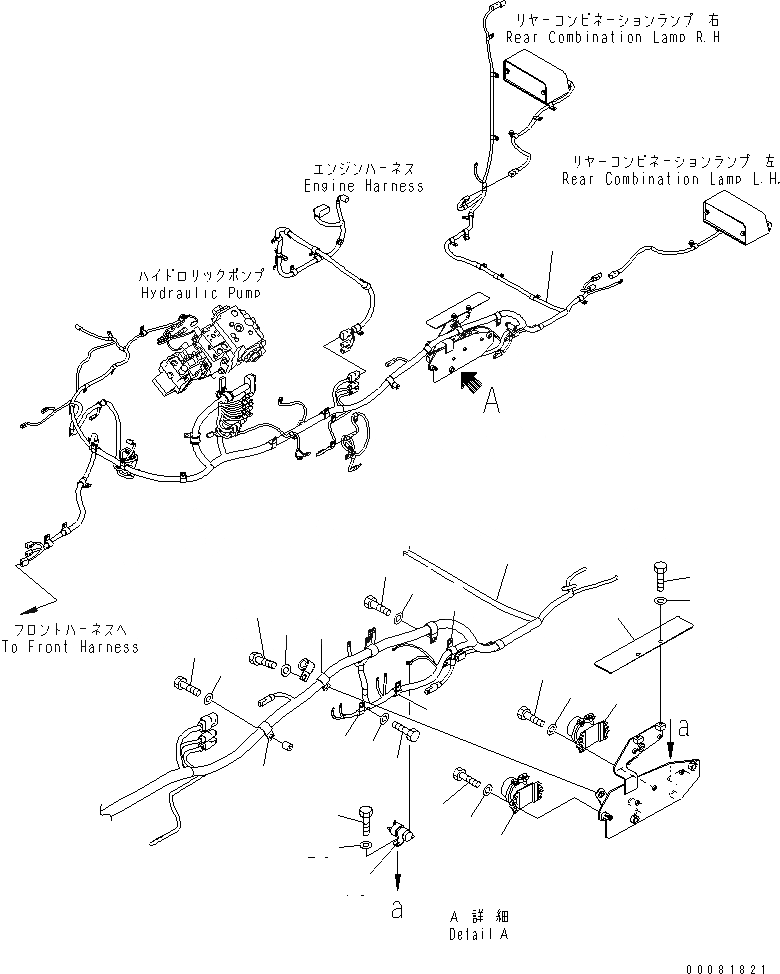 リヤーコンビネーションランプ 右
Rear Combination Lamp R.H

リヤーコンビネーションランプ 左
Rear Combination Lamp L.H.

エンジンハーネス
Engine Harness

ハイドロリックポンプ
Hydraulic Pump

A

フロントハーネスへ
To Front Harness

a

a

A 詳細
Detail A

00081821