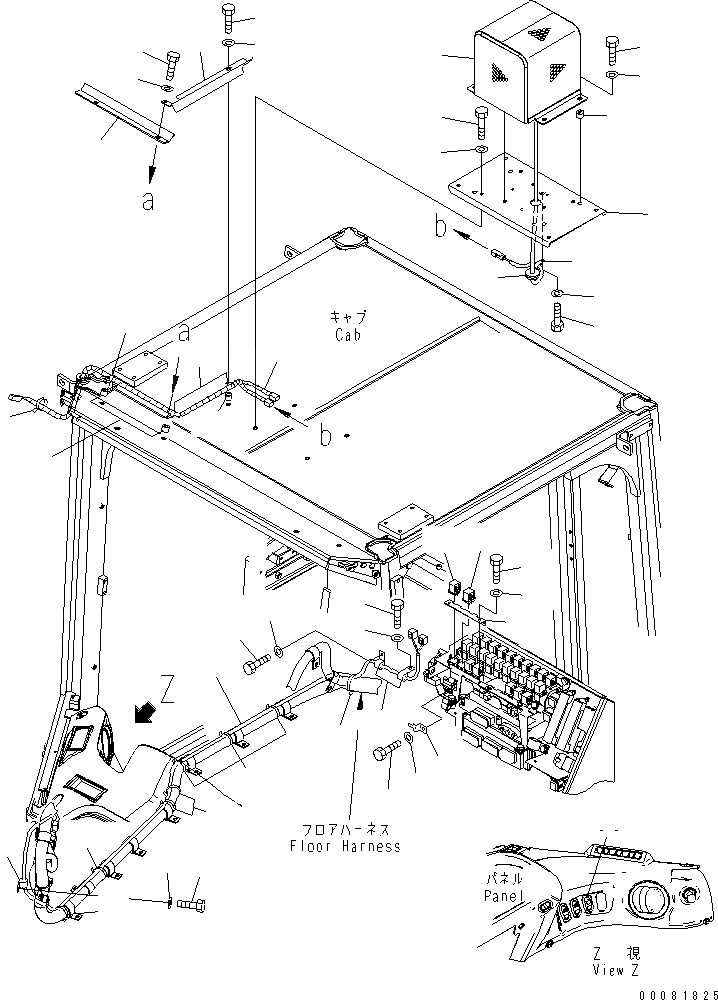 a
b
キャブ
Cab
a
b
Z
フロアハーネス
Floor Harness
パネル
Panel
Z 視
View Z
00081825