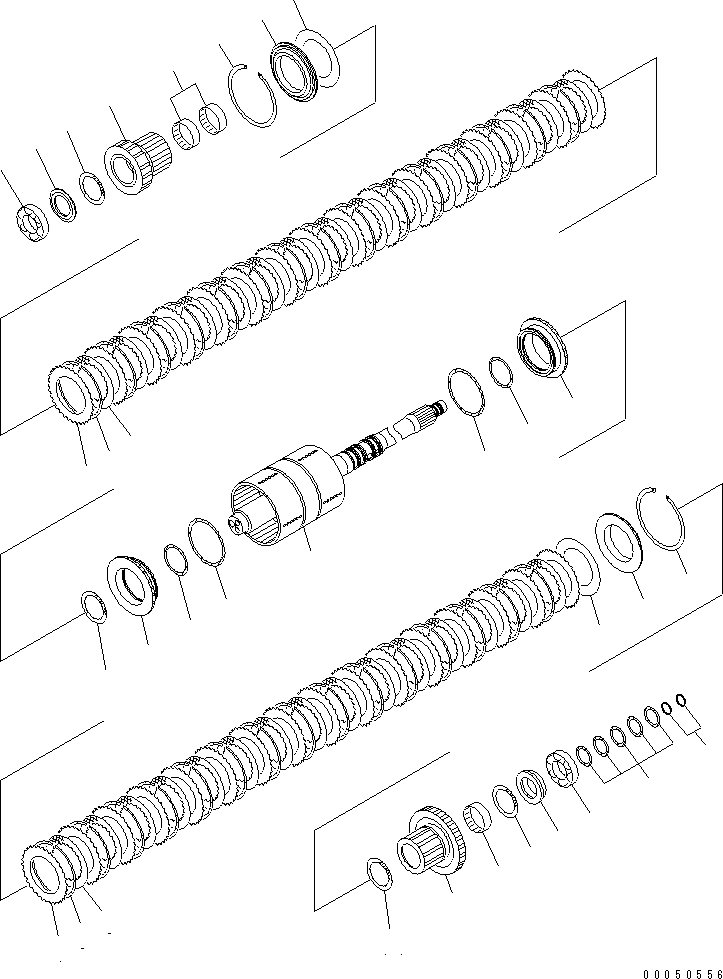 00050556