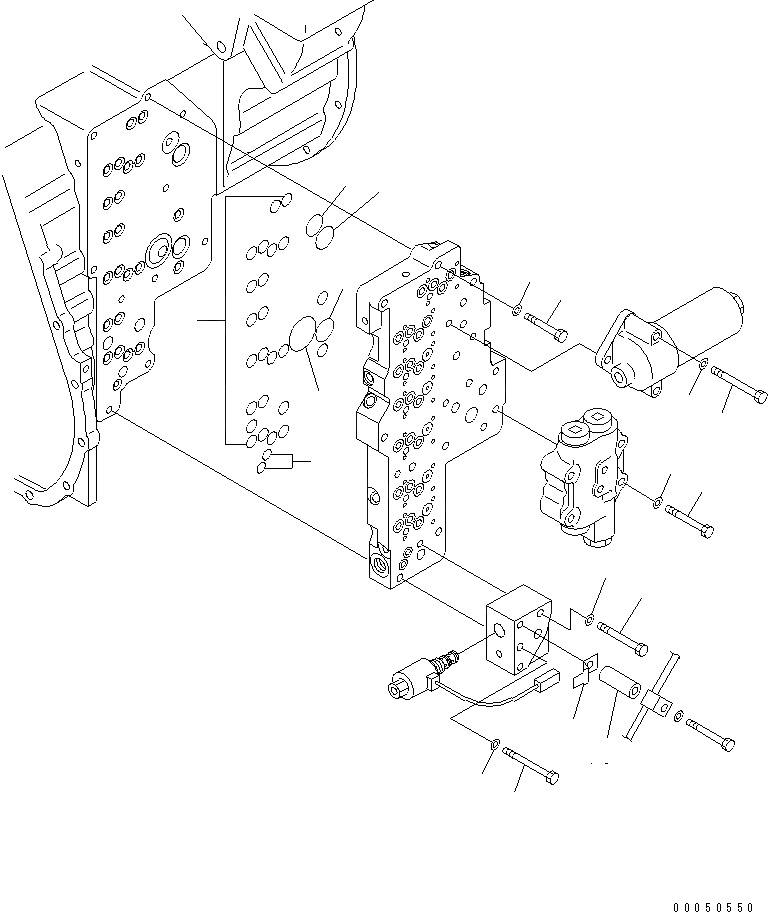 00050550