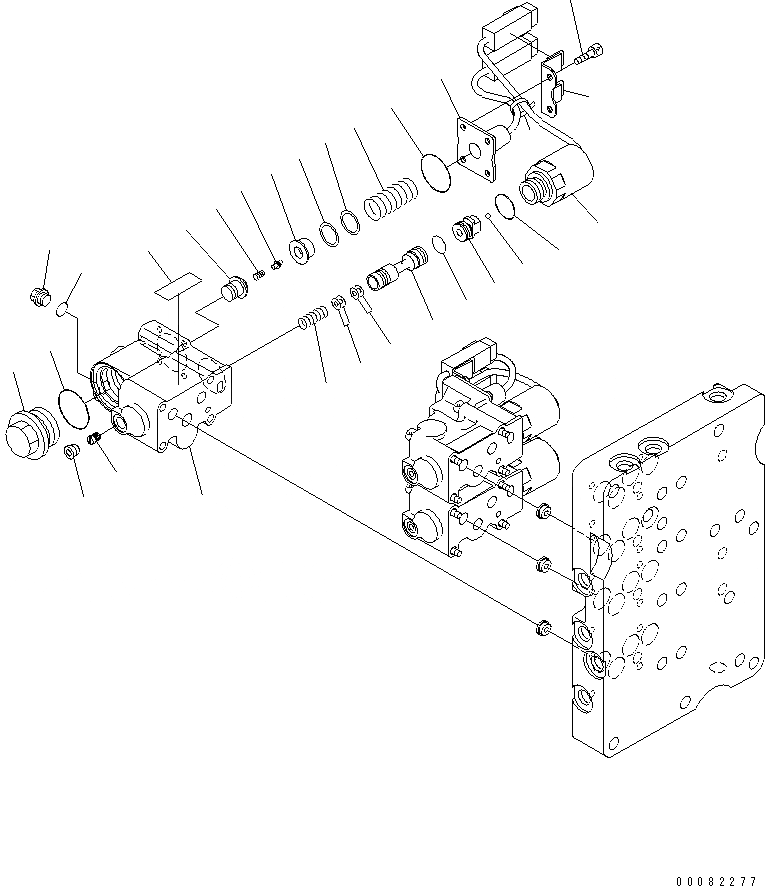 00082277