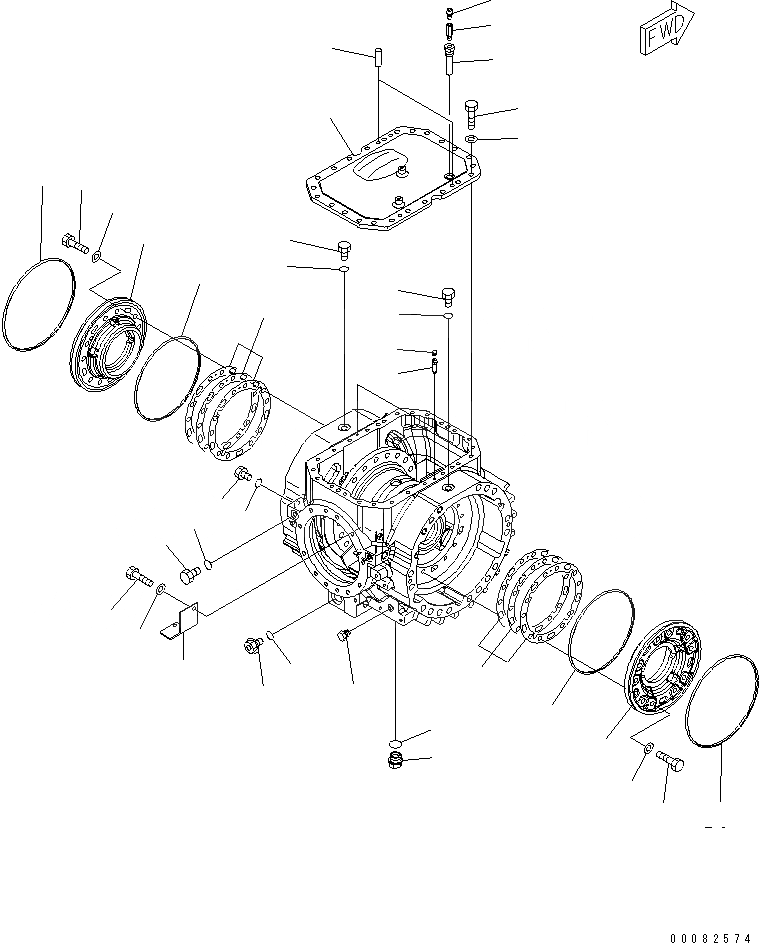 FWD

00082574