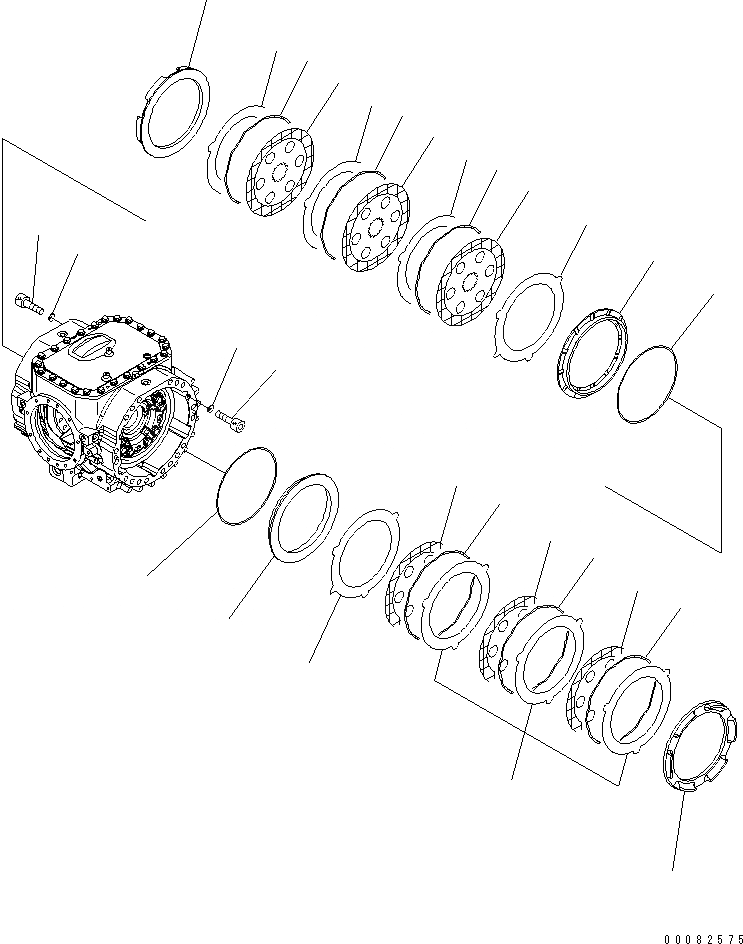 00082575