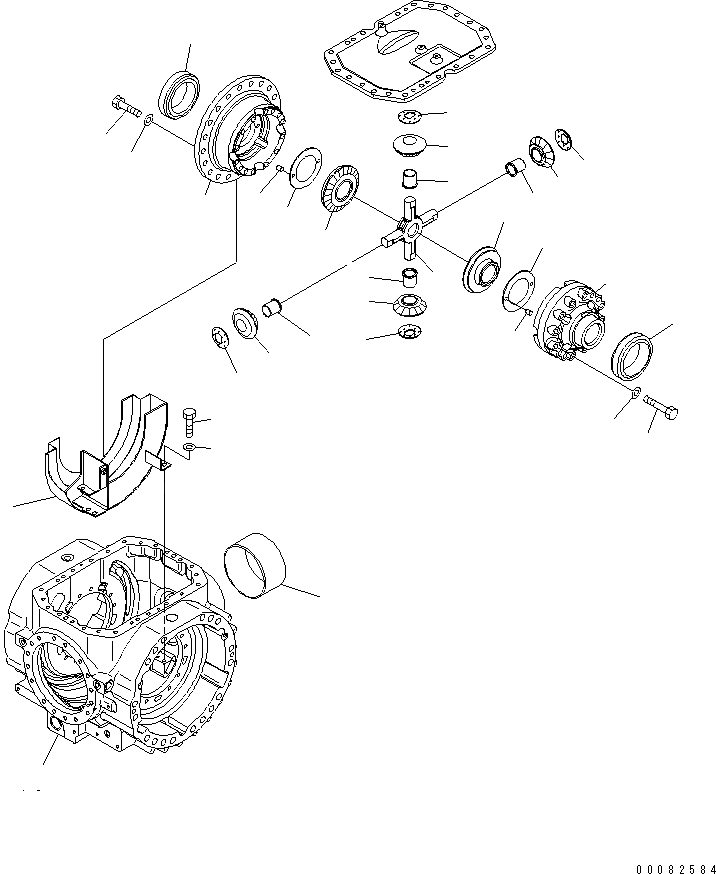 00082584