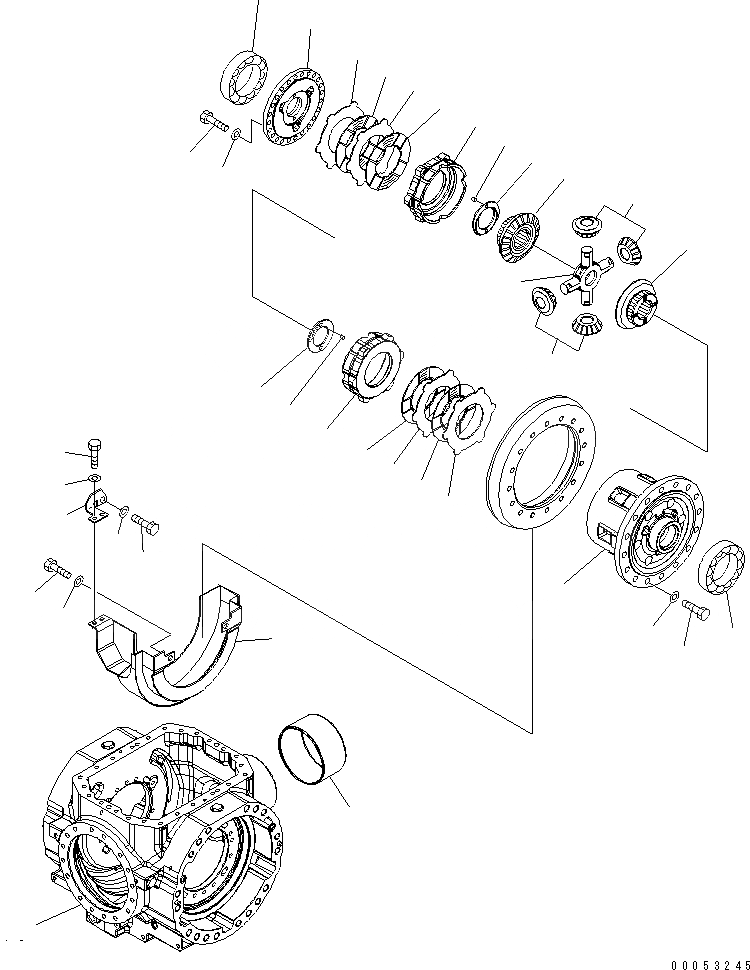 00053245