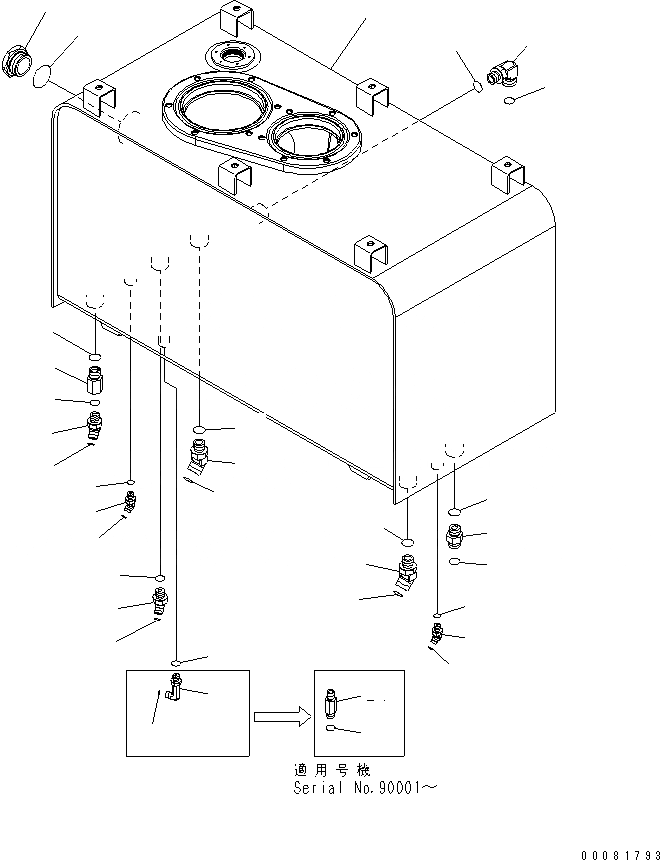 適用号機
Serial No.90001～

00081793