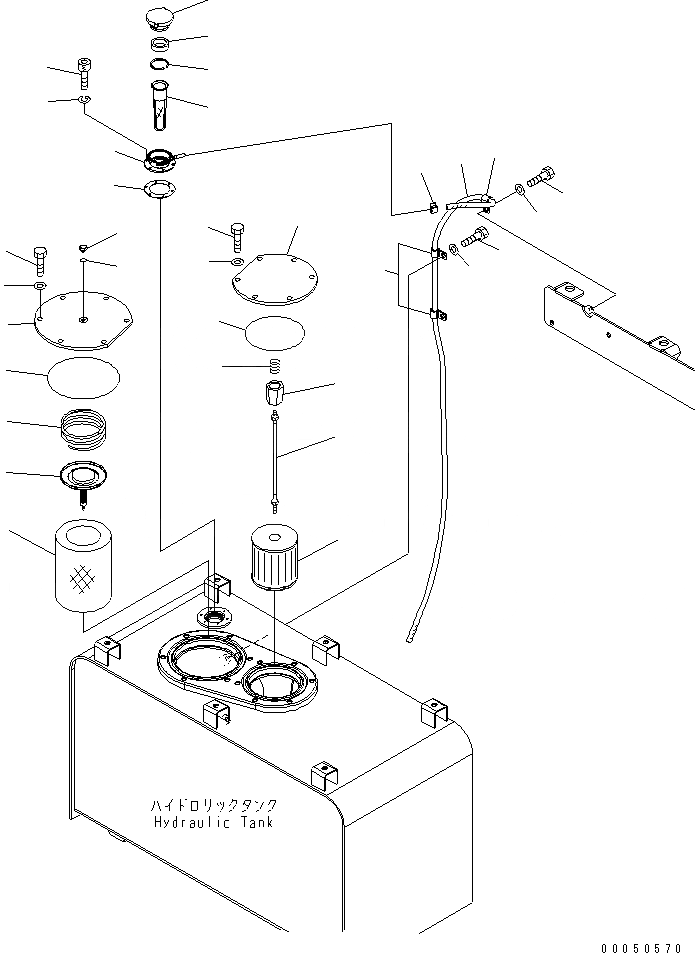 ハイドロリックタンク
Hydraulic Tank

00050570