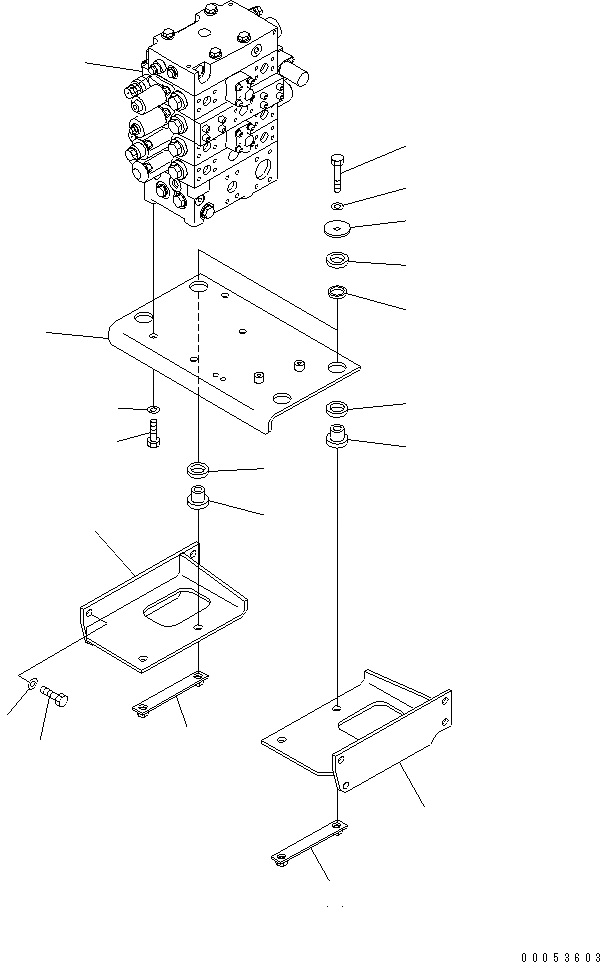 00053603