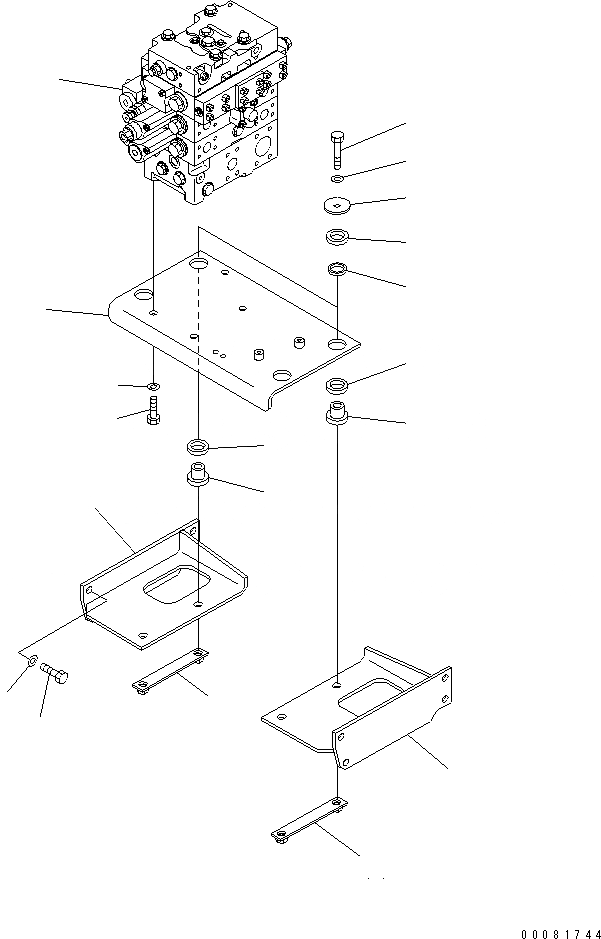 00081744