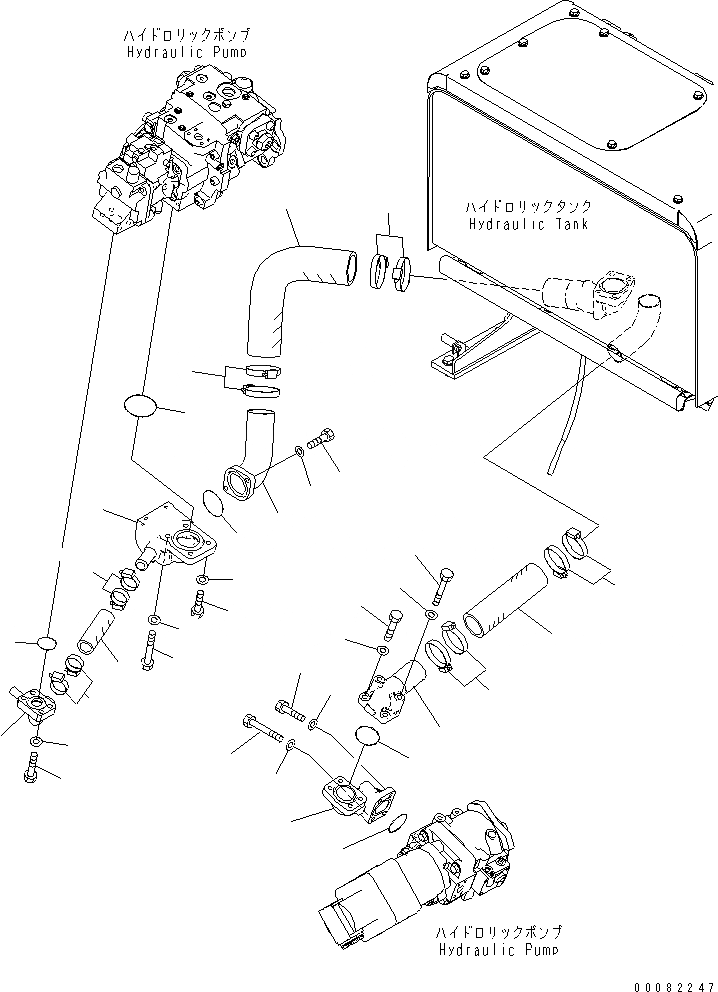 ハイドロリックポンプ
Hydraulic Pump

ハイドロリックタンク
Hydraulic Tank

ハイドロリックポンプ
Hydraulic Pump

00082247