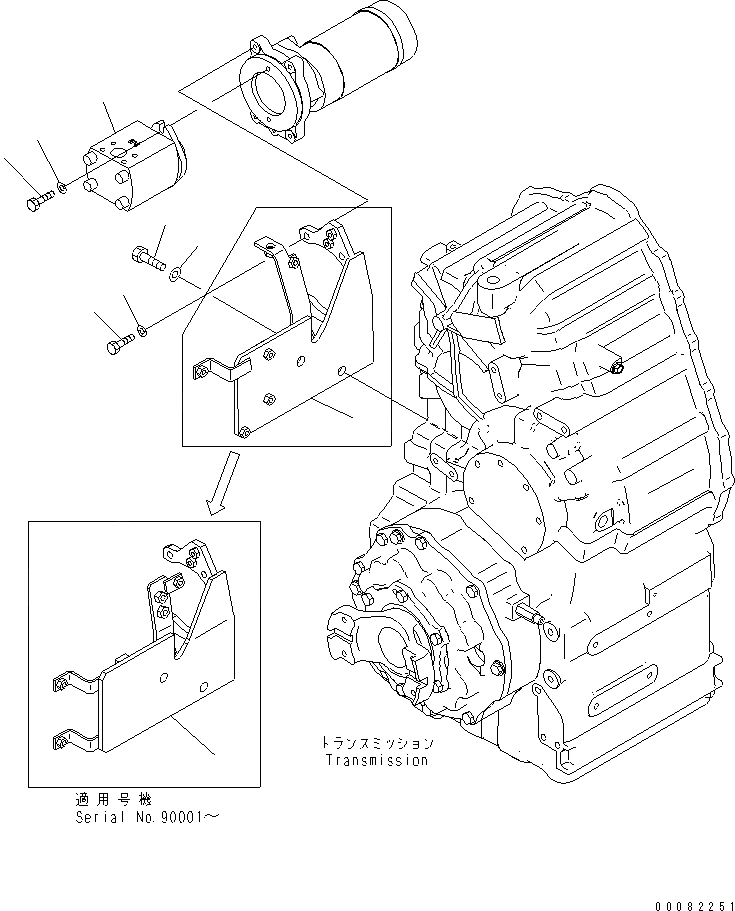 トランスミッション
Transmission

適用号機
Serial No.90001～

00082251