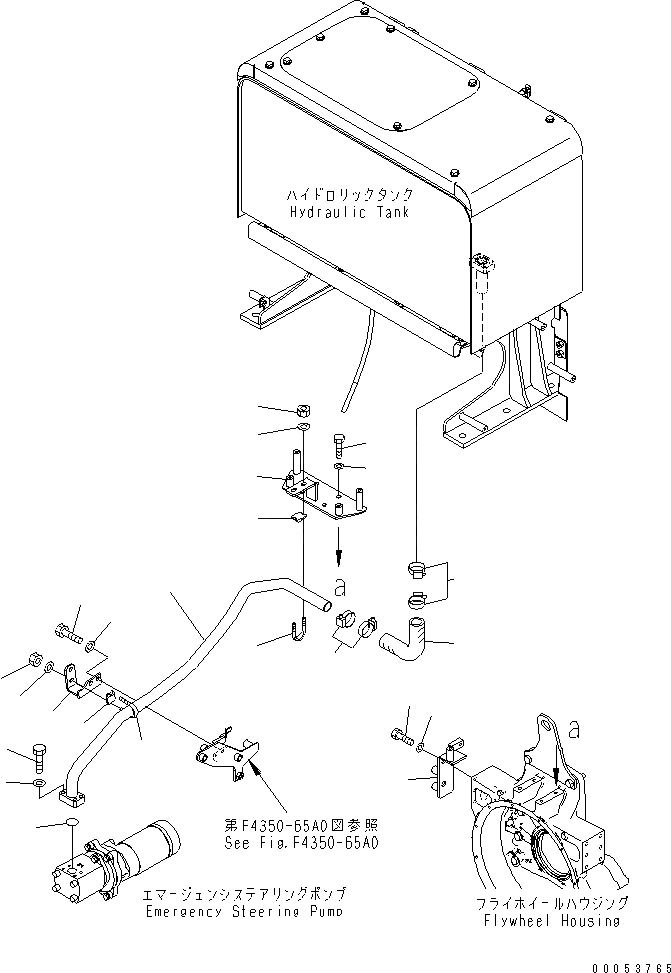 ハイドロリックタンク
Hydraulic Tank

a

a

第F4350-65A0図参照
See Fig.F4350-65A0

エマージェンシステアリングポンプ
Emergency Steering Pump

フライホイールハウジング
Flywheel Housing

00053765