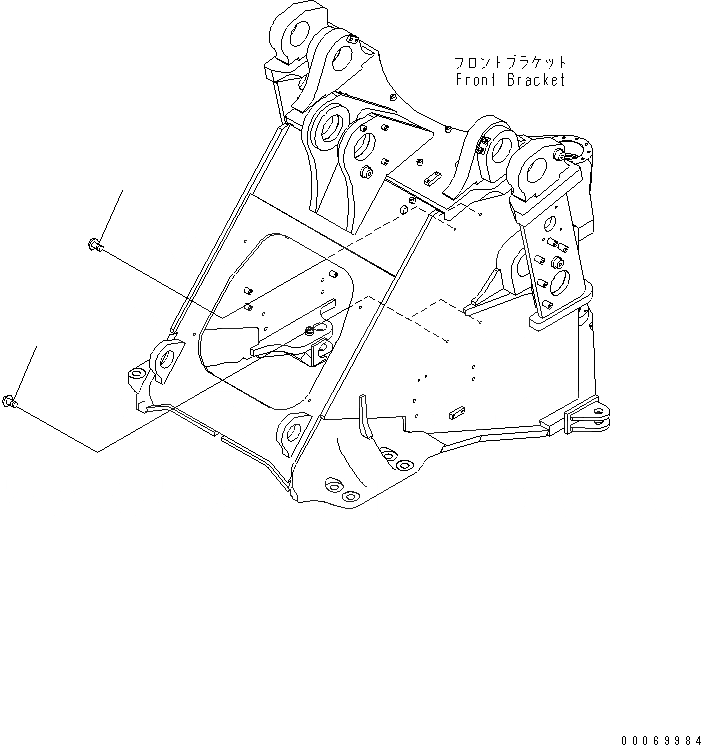 フロントブラケット
Front Bracket

00069984