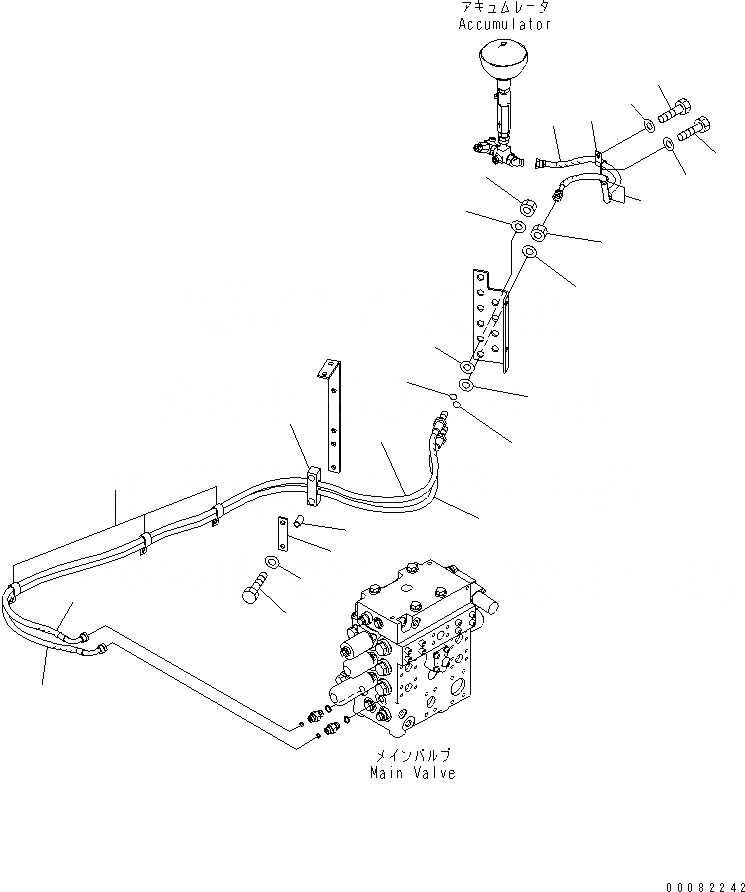 アキュムレータ
Accumulator

メインバルブ
Main Valve

00082242