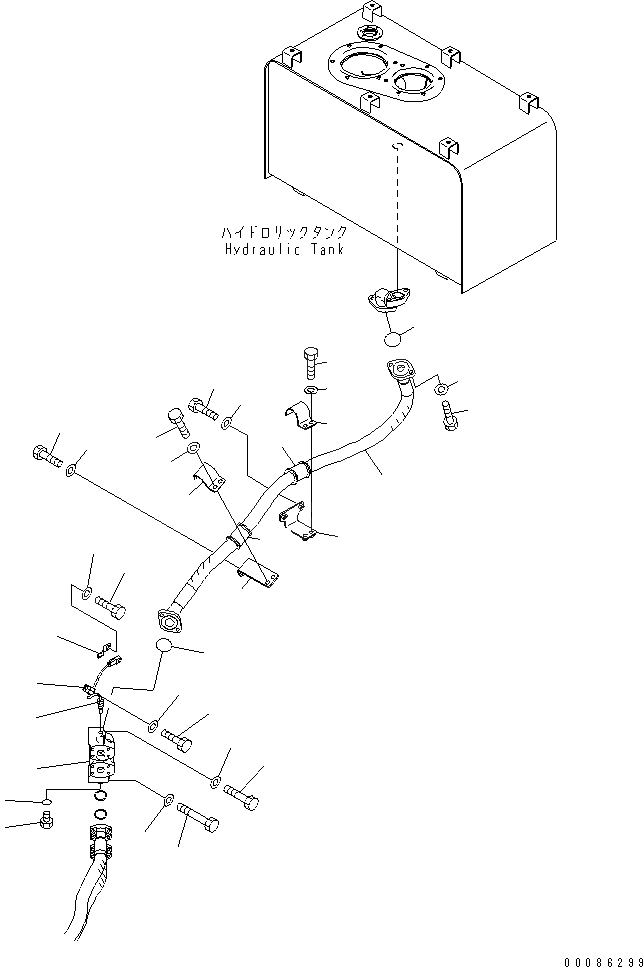 ハイドロリックタンク
Hydraulic Tank

00086299