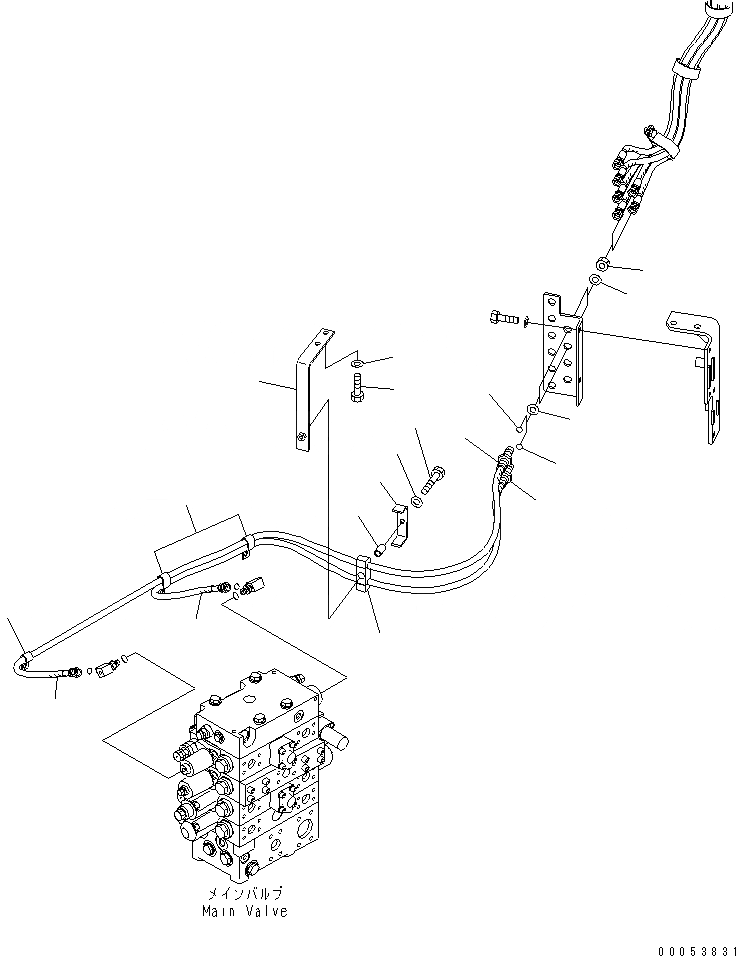 メインバルブ
Main Valve

00053831