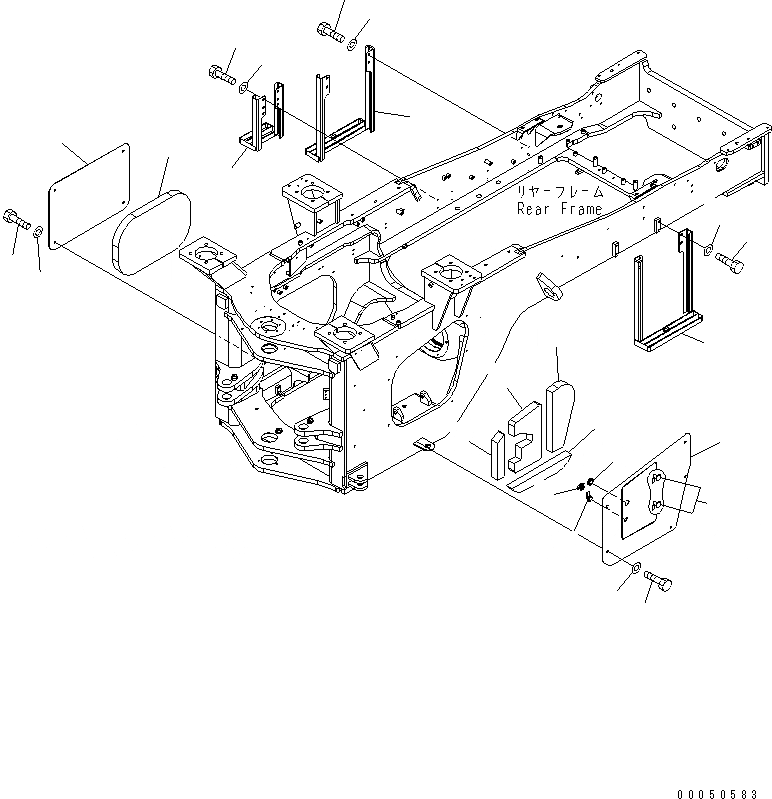 リヤーフレーム
Rear Frame

00050583