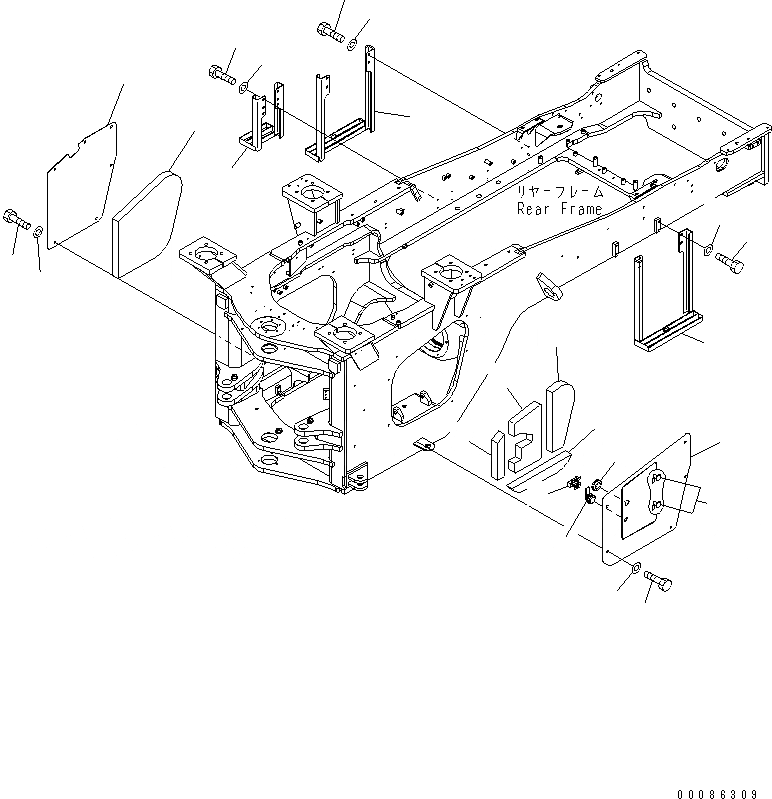 リヤーフレーム
Rear Frame

00086309