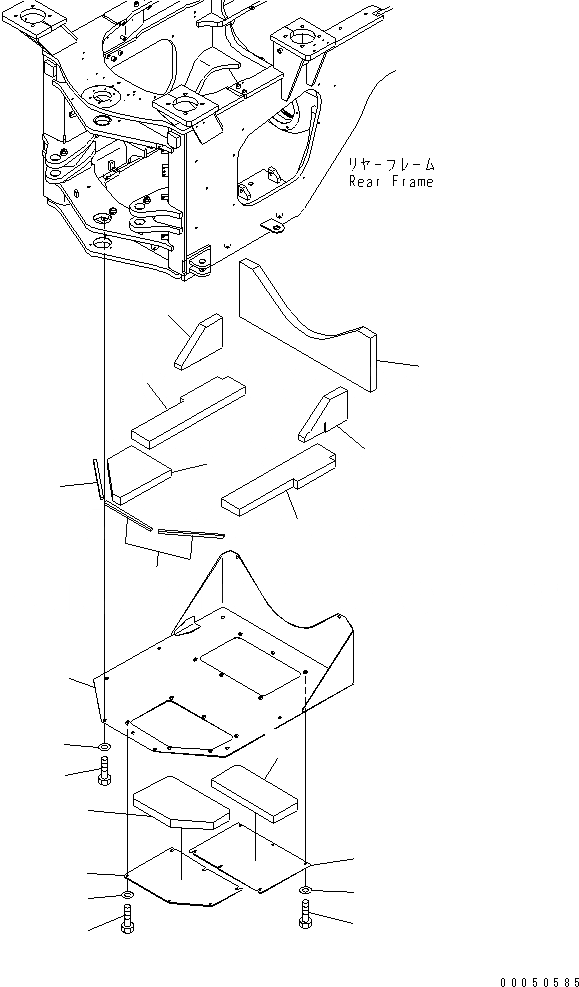 リヤーフレーム
Rear Frame

00050585