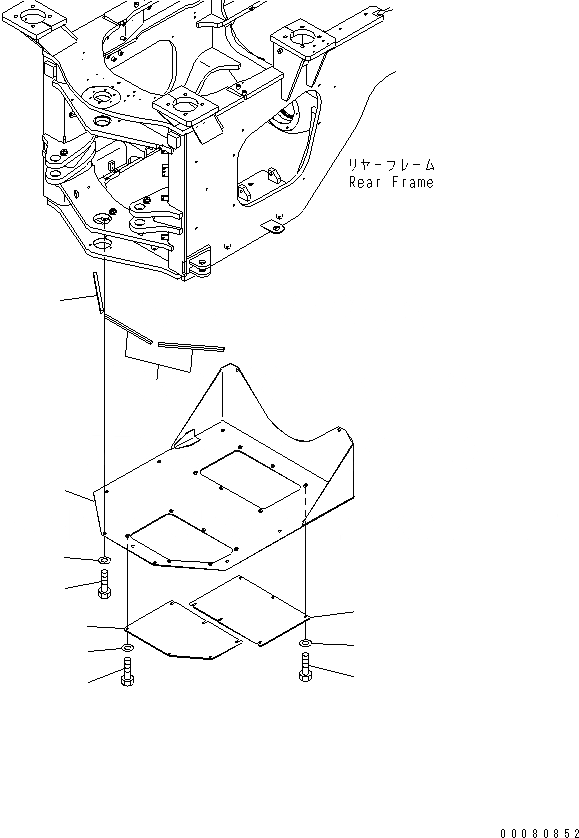 リヤーフレーム
Rear Frame

00080852