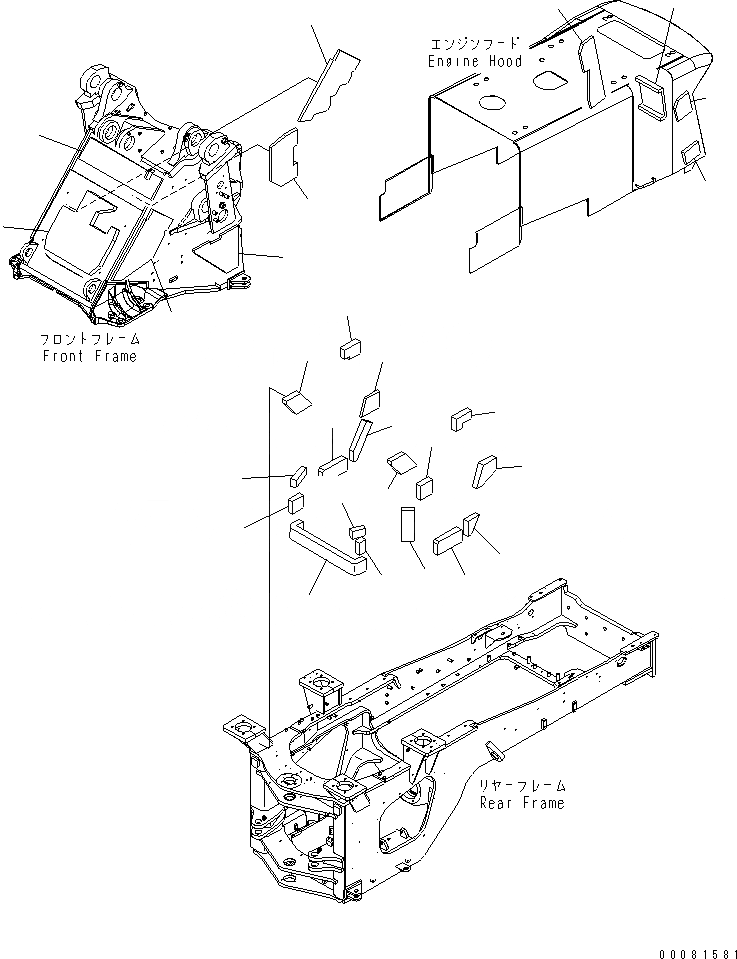 エンジンフード
Engine Hood

フロントフレーム
Front Frame

リヤーフレーム
Rear Frame

00081581