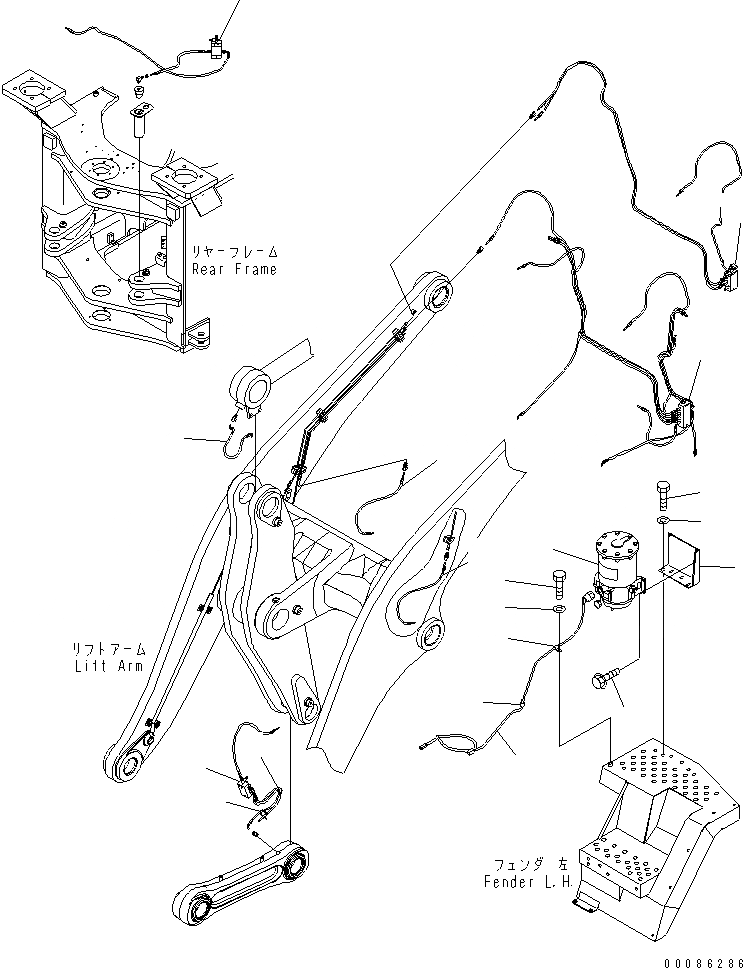 リヤーフレーム
Rear Frame

リフトアーム
Lift Arm

フェンダ 左
Fender L.H.

00086286