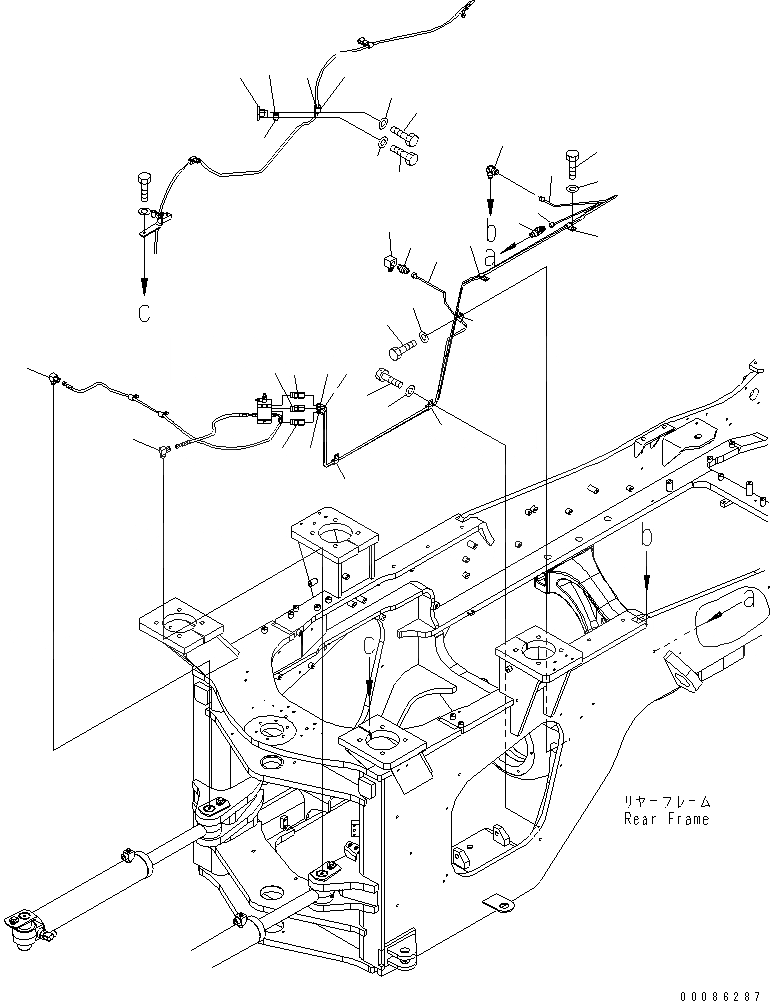 b
a
c
b
a
c
リヤーフレーム
Rear Frame
00086287