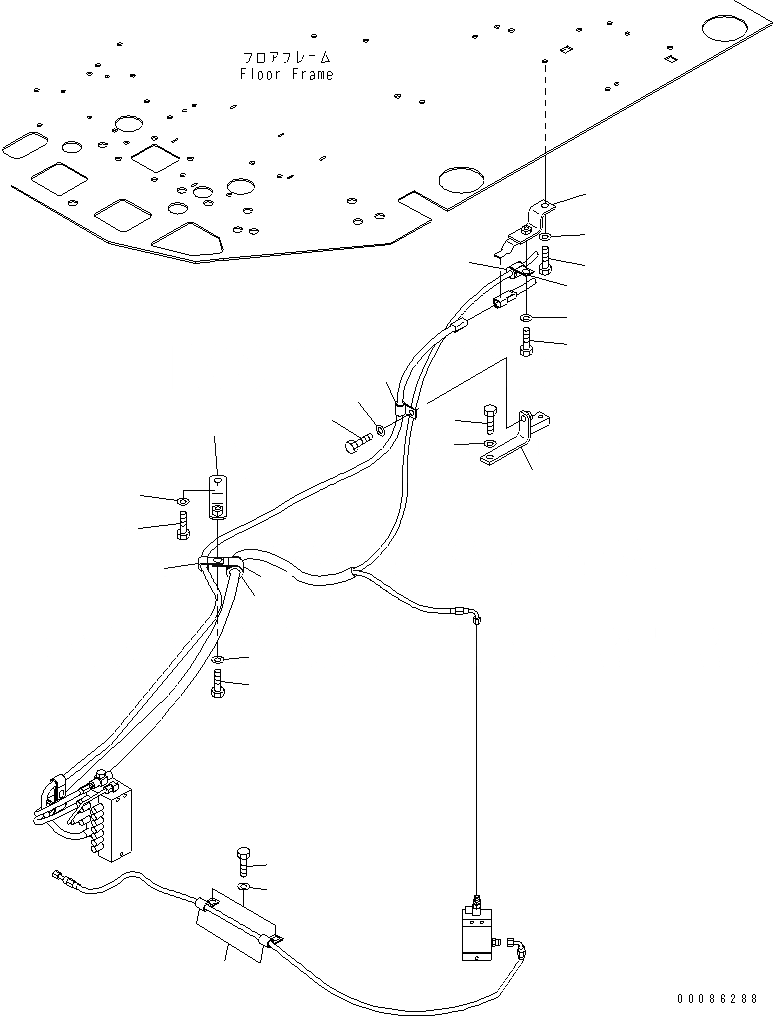 フロアフレーム
Floor Frame

00086288