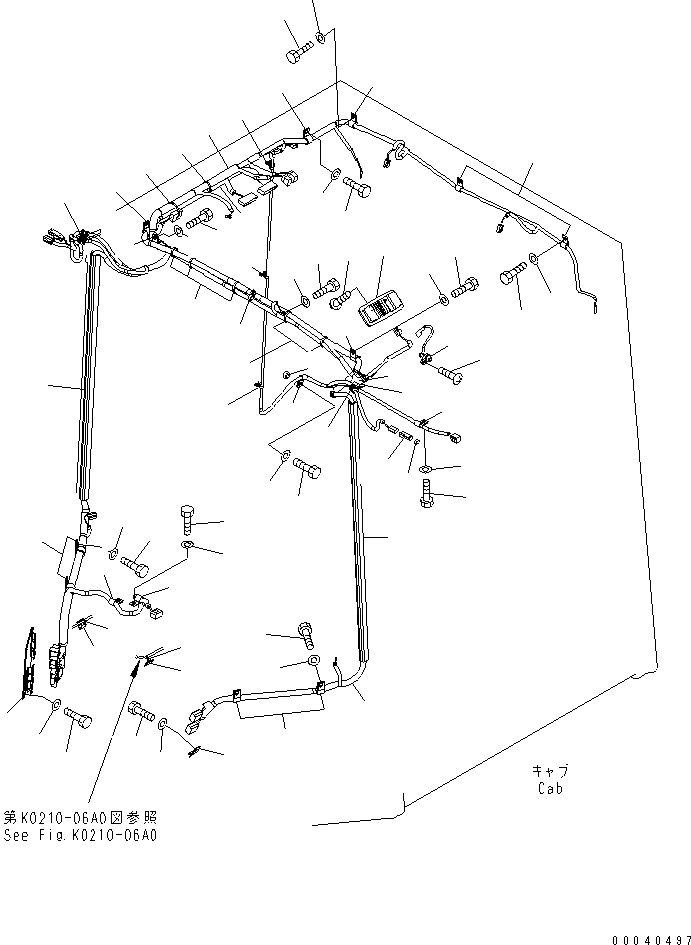 キャブ
Cab

第K0210-06A0図参照
See Fig.K0210-06A0

00040497