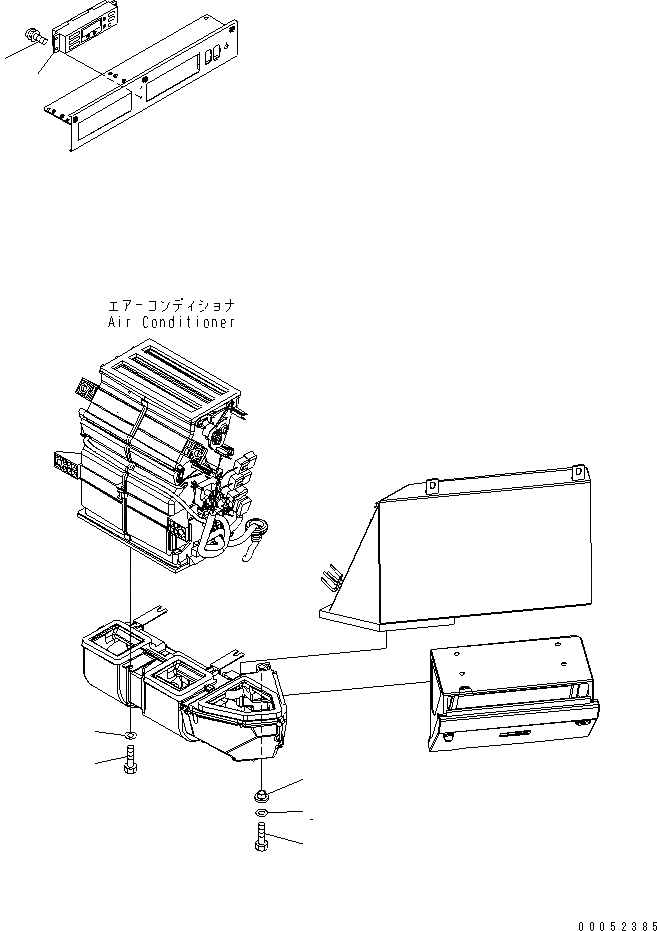 エアーコンディショナ
Air Conditioner

00052385