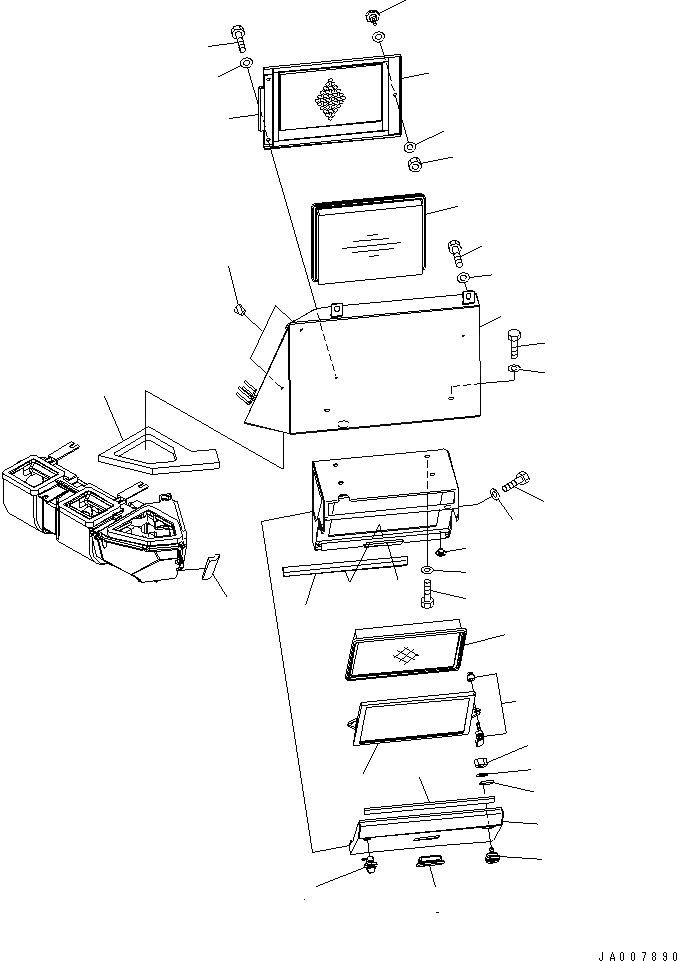 JA007890