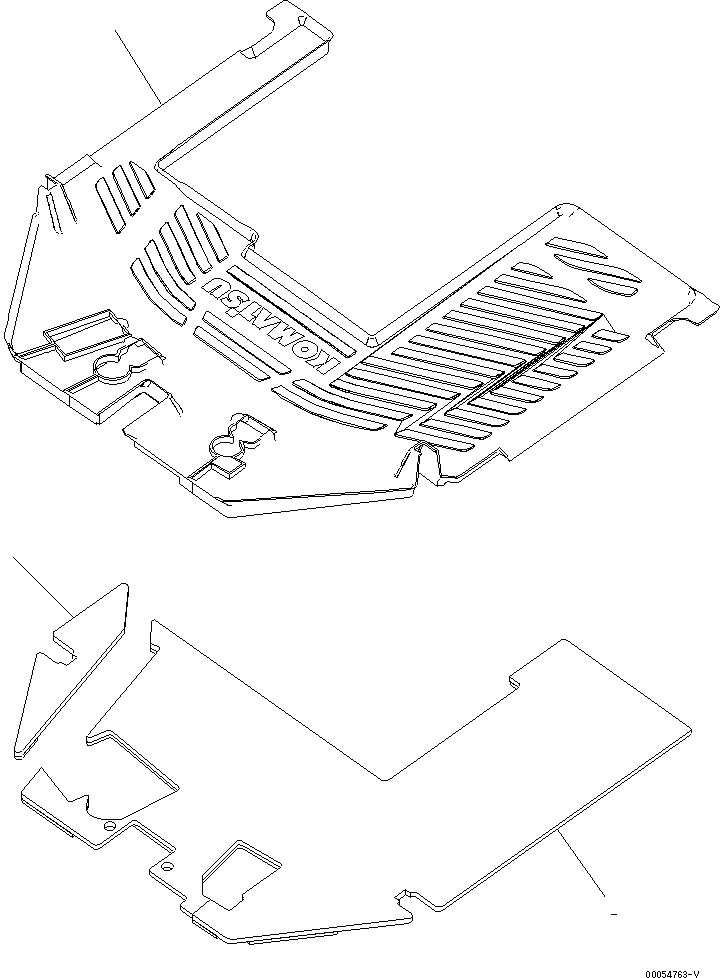 KOMATSU

00054763-V