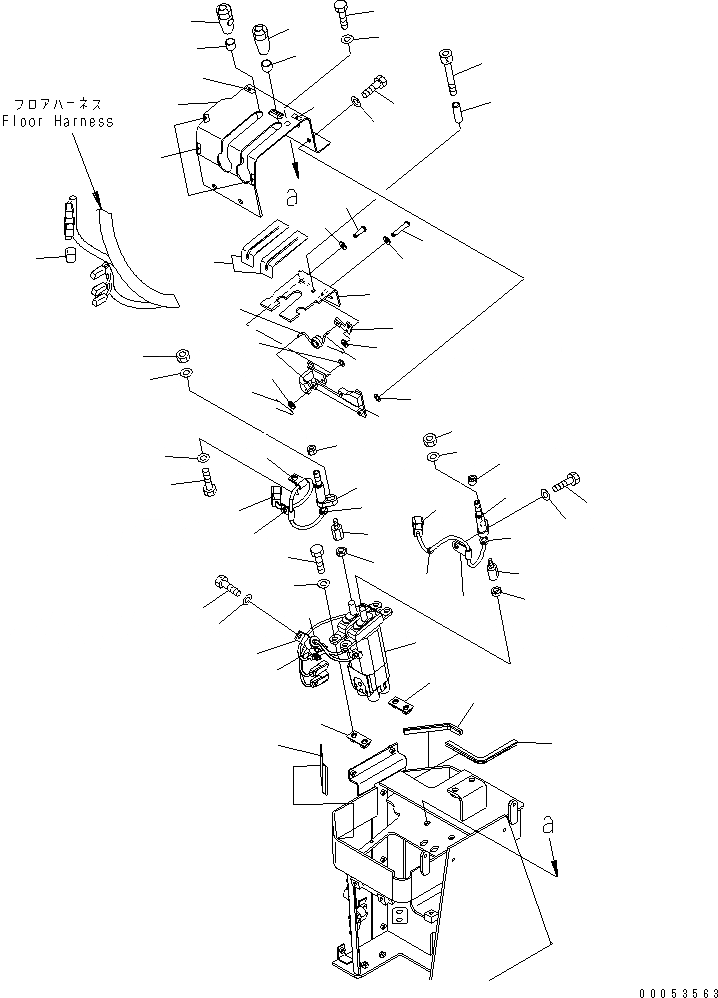 フロアハーネス
Floor Harness

a

a

00053563