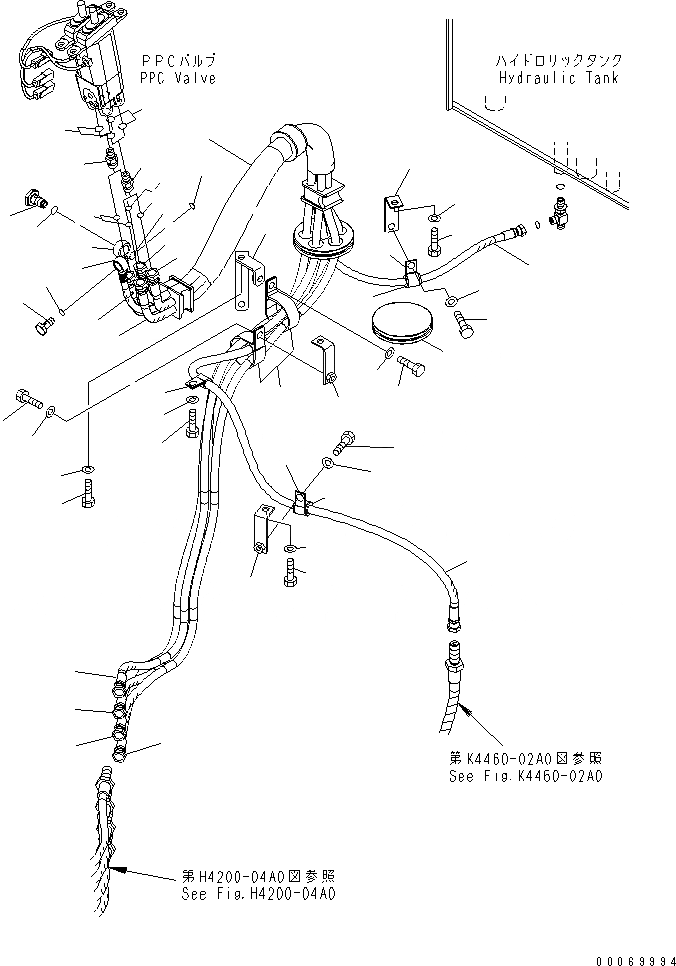 PPCバルブ
PPC Valve

ハイドロリックタンク
Hydraulic Tank

第K4460-02A0図参照
See Fig.K4460-02A0

第H4200-04A0図参照
See Fig.H4200-04A0

00069994