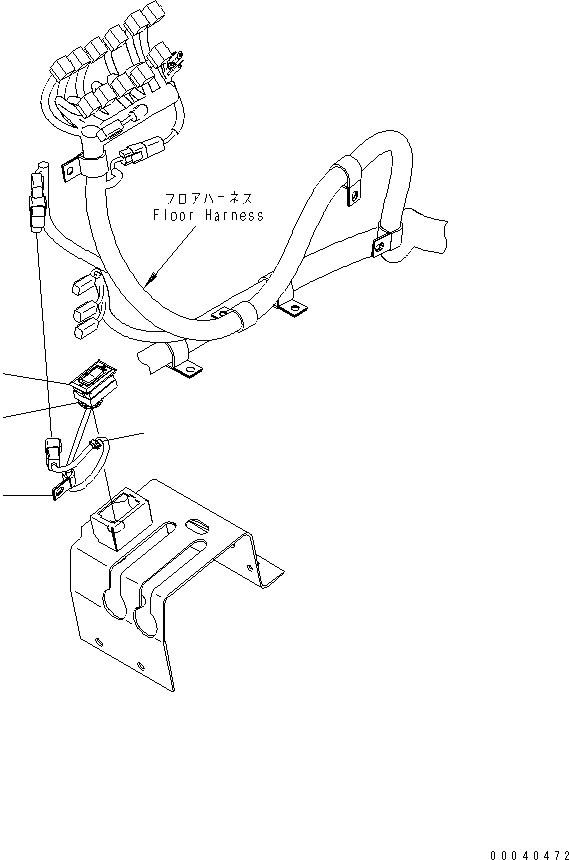 フロアハーネス
Floor Harness

00040472