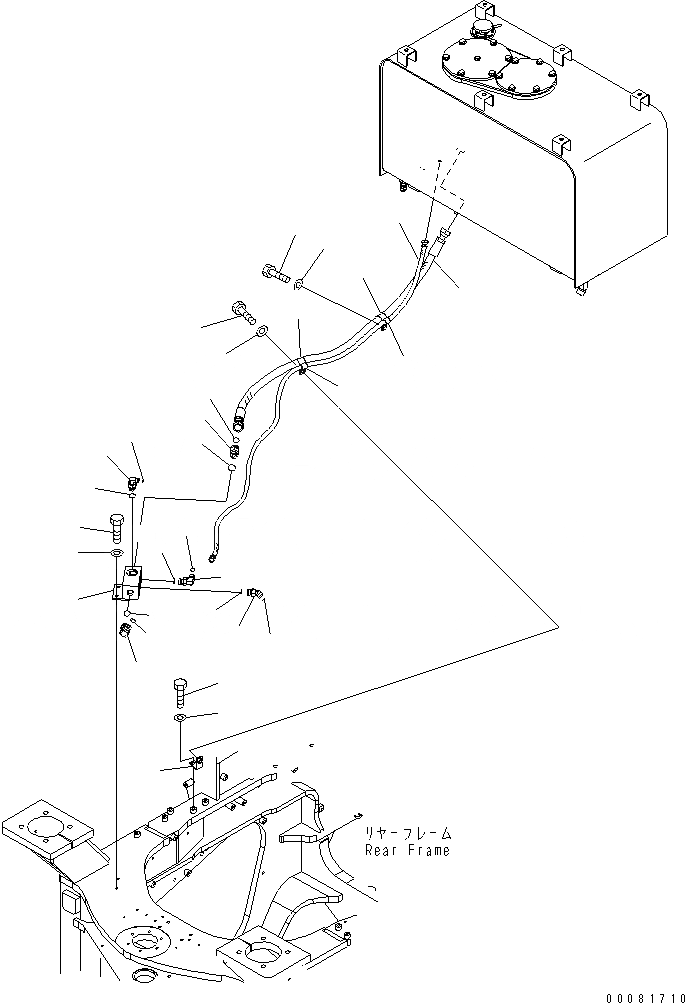 リヤーフレーム
Rear Frame

00081710