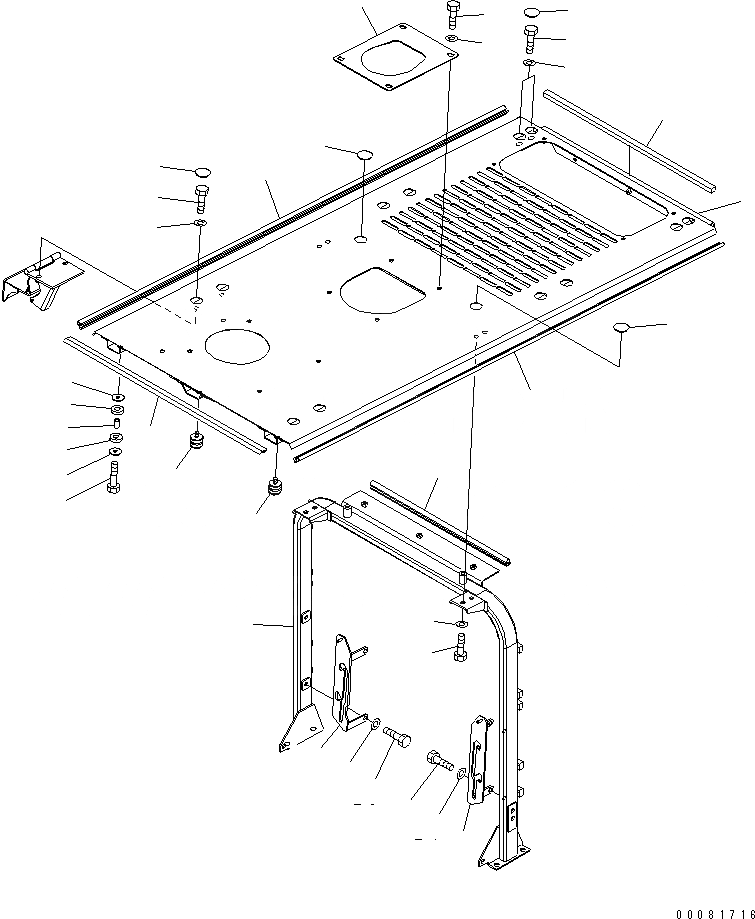 00081716