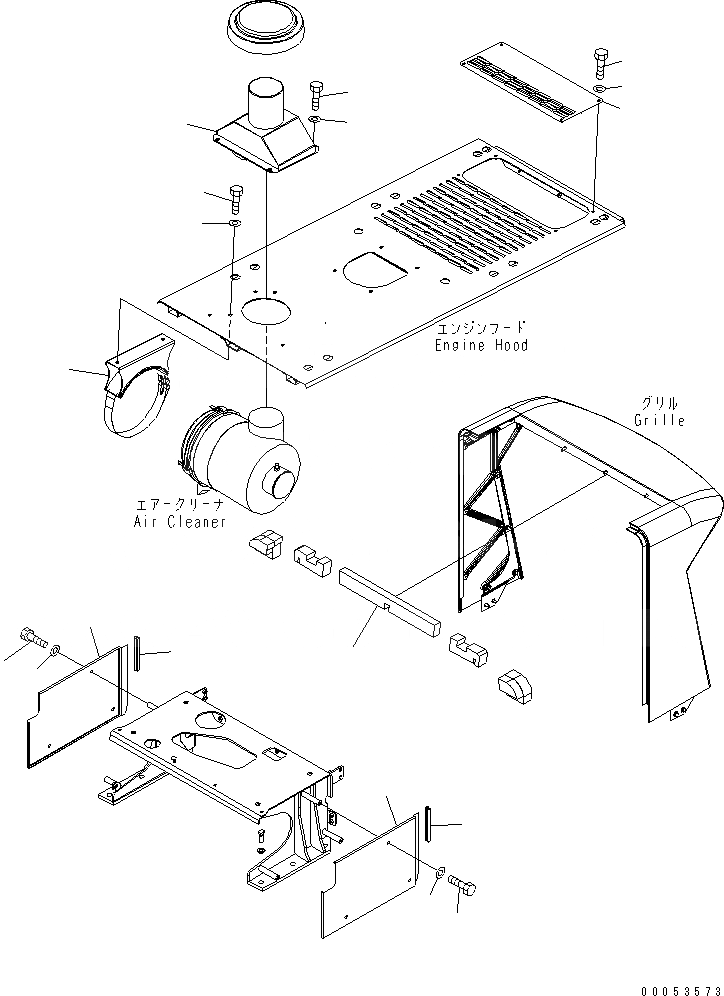 エンジンフード
Engine Hood

グリル
Grille

エアークリーナ
Air Cleaner

00053573