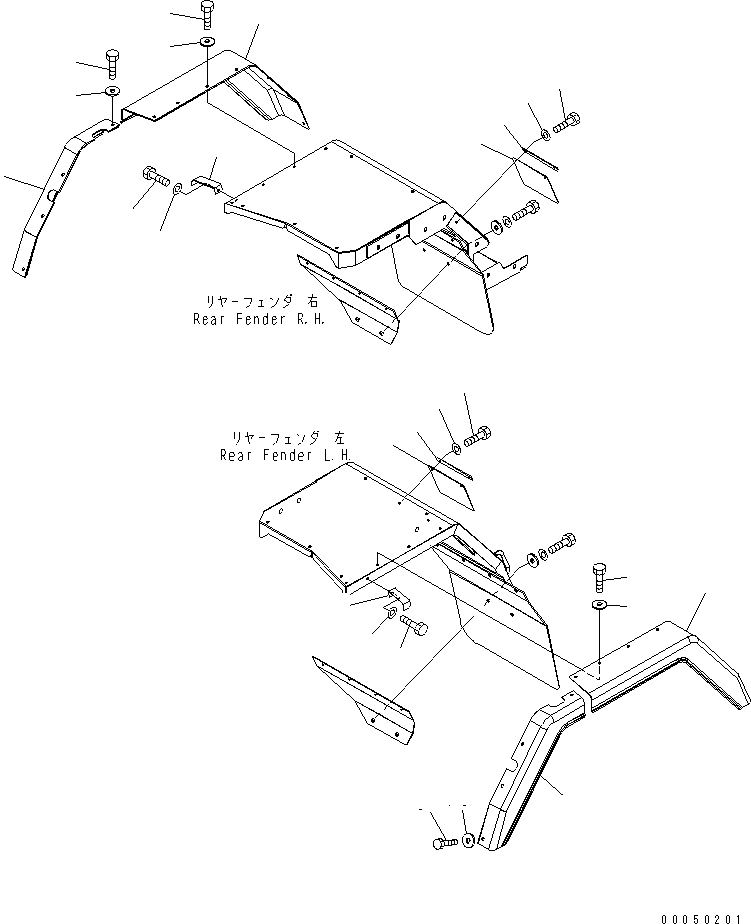 リヤーフェンダ 右
Rear Fender R.H.

リヤーフェンダ 左
Rear Fender L.H.

00050201