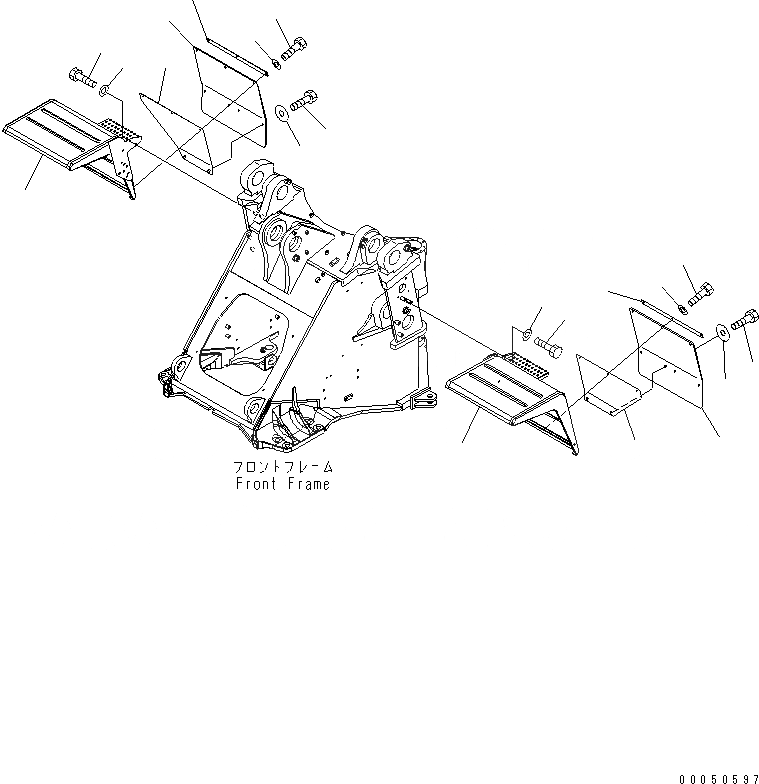 フロントフレーム
Front Frame

00050597