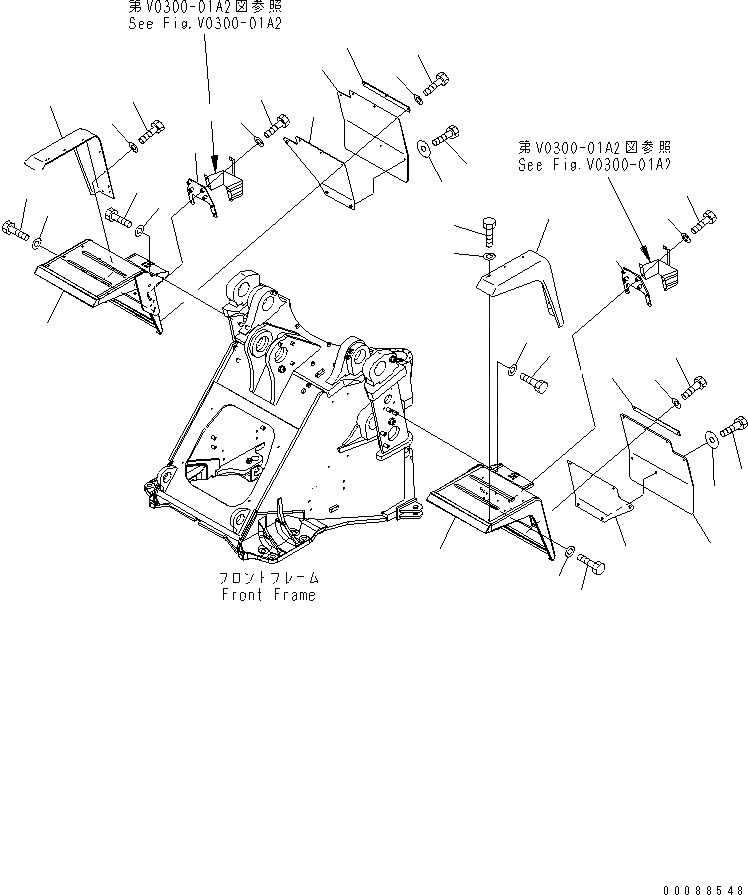 第V0300-01A2図参照
See Fig.V0300-01A2

第V0300-01A2図参照
See Fig.V0300-01A2

フロントフレーム
Front Frame

00088548