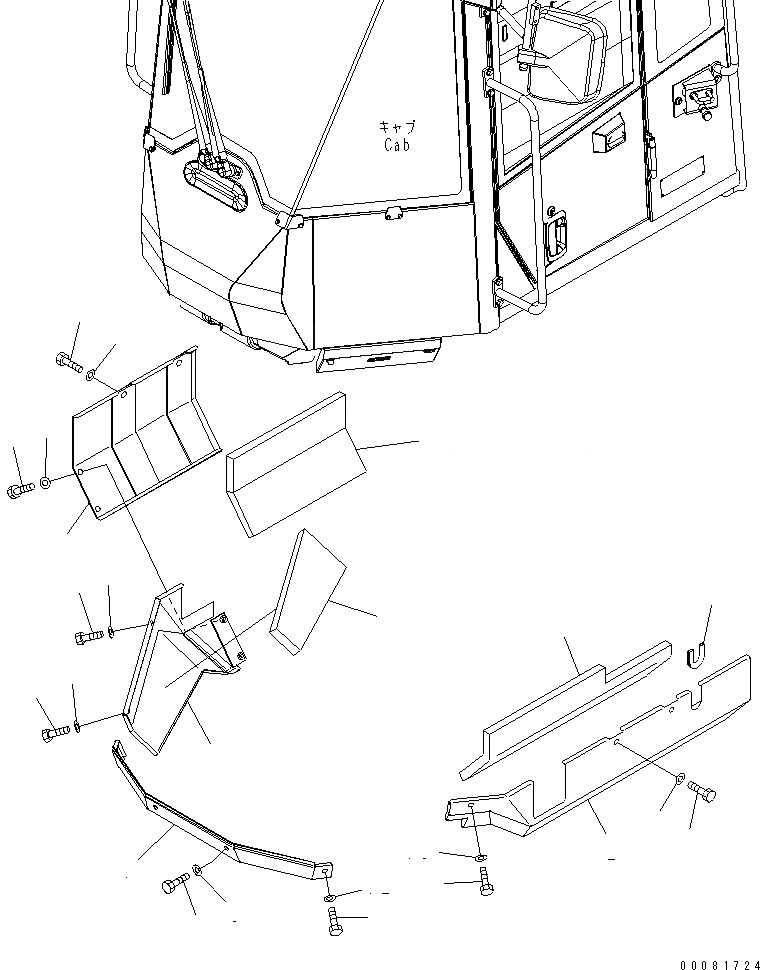 キャブ
Cab

00081724